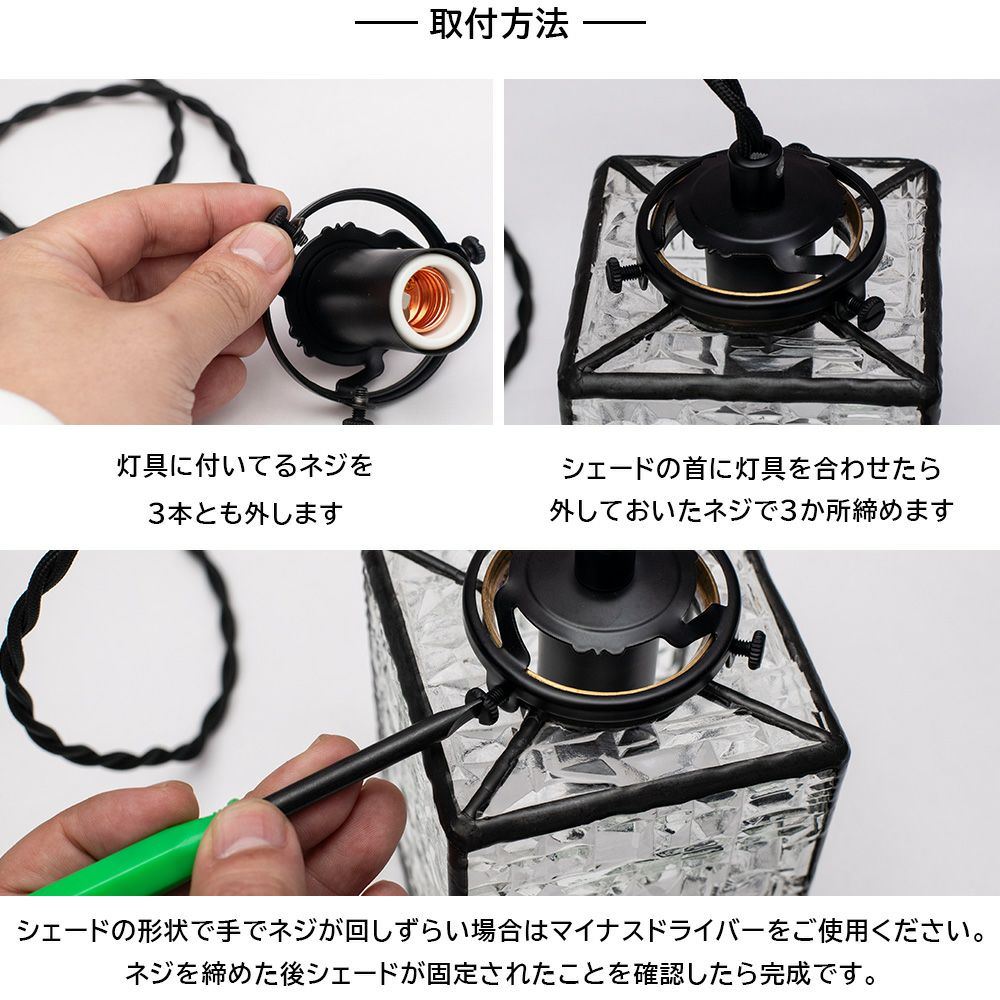 —— 取付方法 ——

灯具に付いてるネジを
3本とも外します

シェードの首に灯具を合わせたら
外しておいたネジで3か所締めます

シェードの形状で手でネジが回しずらい場合はマイナスドライバーをご使用ください。
ネジを締めた後シェードが固定されたことを確認したら完成です。