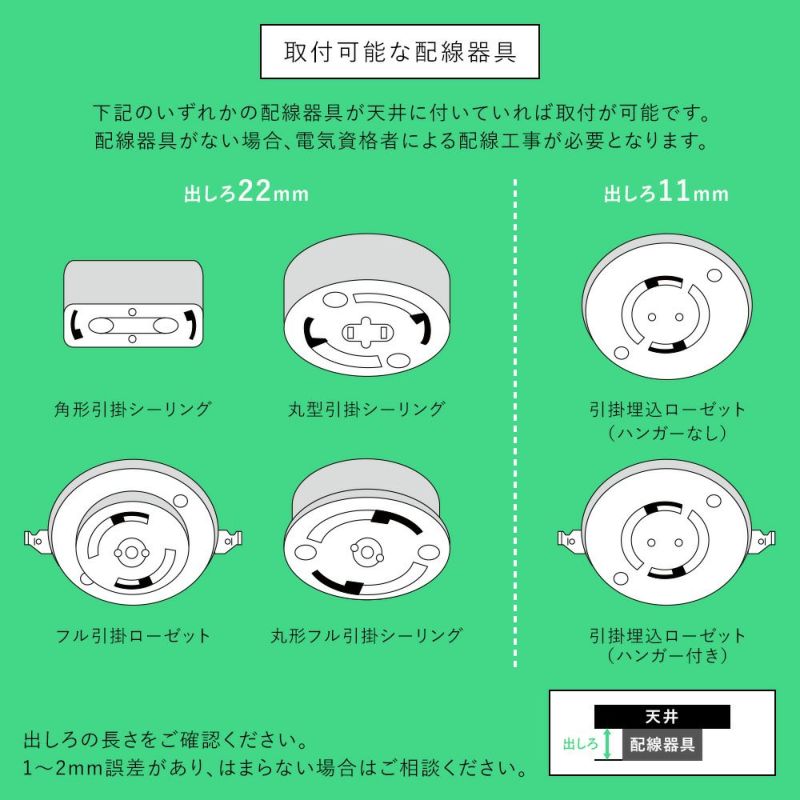 取付可能な配線器具

下記のいずれかの配線器具が天井に付いていれば取付が可能です。
配線器具がない場合、電気資格者による配線工事が必要となります。

出しろ22mm

角形引掛シーリング

丸型引掛シーリング

フル引掛ローゼット

丸形フル引掛シーリング

出しろ11mm

引掛埋込ローゼット
（ハンガーなし）

引掛埋込ローゼット
（ハンガー付き）

出しろの長さをご確認ください。
1〜2mm誤差があり、はまらない場合はご相談ください。

天井
出しろ
配線器具