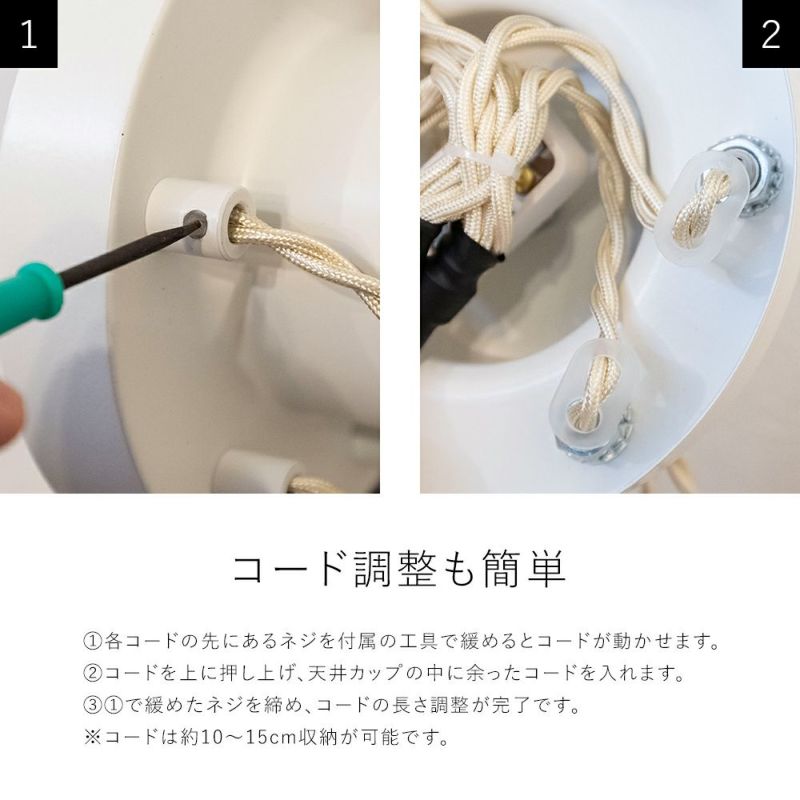 1

2

コード調整も簡単

①各コードの先にあるネジを付属の工具で緩めるとコードが動かせます。
②コードを上に押し上げ、天井カップの中に余ったコードを入れます。
③①で緩めたネジを締め、コードの長さ調整が完了です。
※コードは約10～15cm収納が可能です。