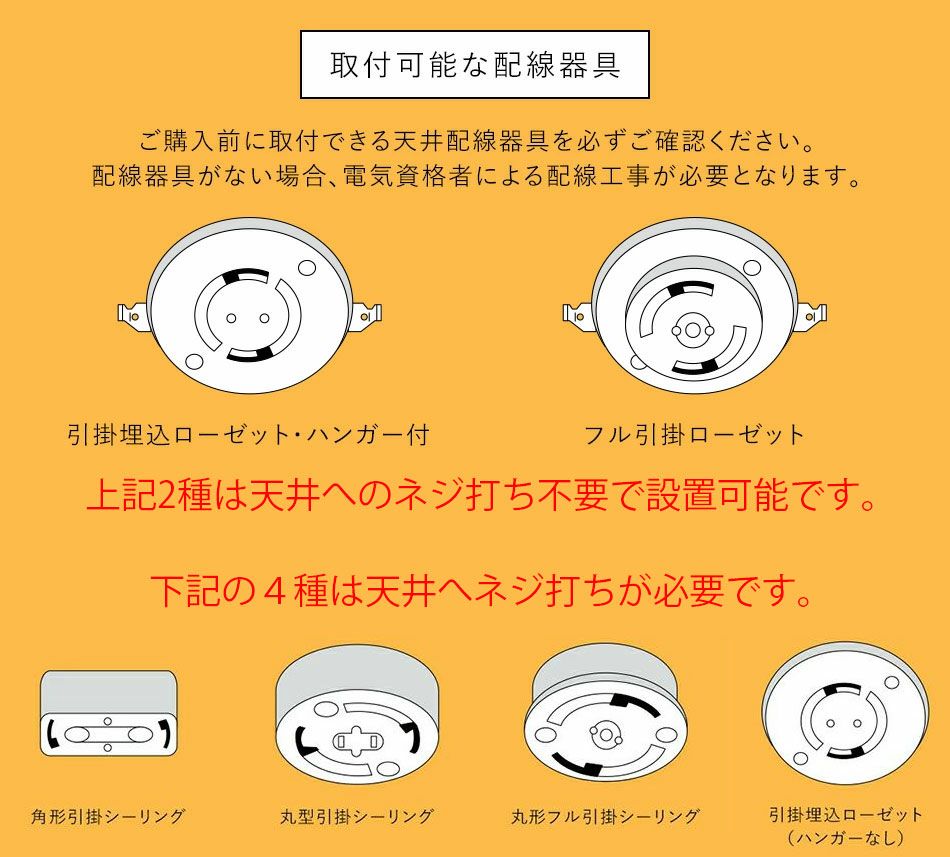 取付可能な配線器具

ご購入前に取付できる天井配線器具を必ずご確認ください。
配線器具がない場合、電気資格者による配線工事が必要となります。

引掛埋込ローゼット・ハンガー付

フル引掛ローゼット

上記2種は天井へのネジ打ち不要で設置可能です。

下記の４種は天井へネジ打ちが必要です。

角形引掛シーリング

丸型引掛シーリング

丸形フル引掛シーリング

引掛埋込ローゼット
（ハンガーなし）