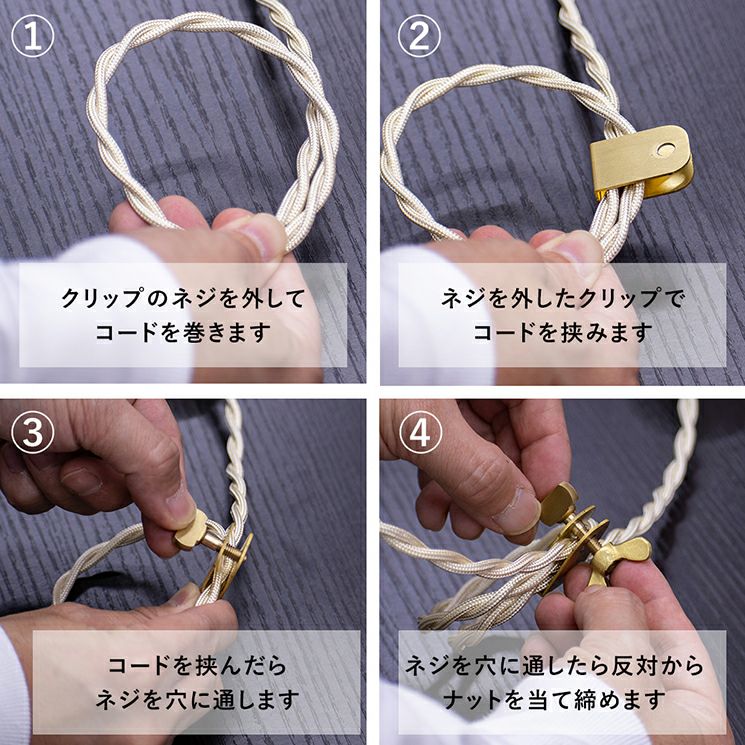 ①

クリップのネジを外して
コードを巻きます

②

ネジを外したクリップで
コードを挟みます

③

コードを挟んだら
ネジを穴に通します

④

ネジを穴に通したら反対から
ナットを当て締めます