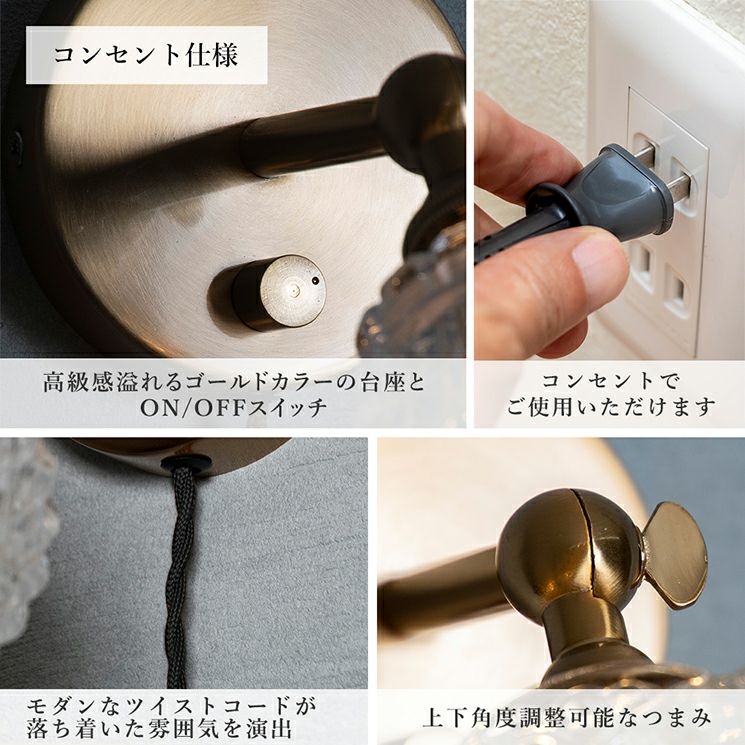 コンセント仕様

高級感溢れるゴールドカラーの台座と
ON/OFFスイッチ

コンセントで
ご使用いただけます

モダンなツイストコードが
落ち着いた雰囲気を演出

上下角度調整可能なつまみ