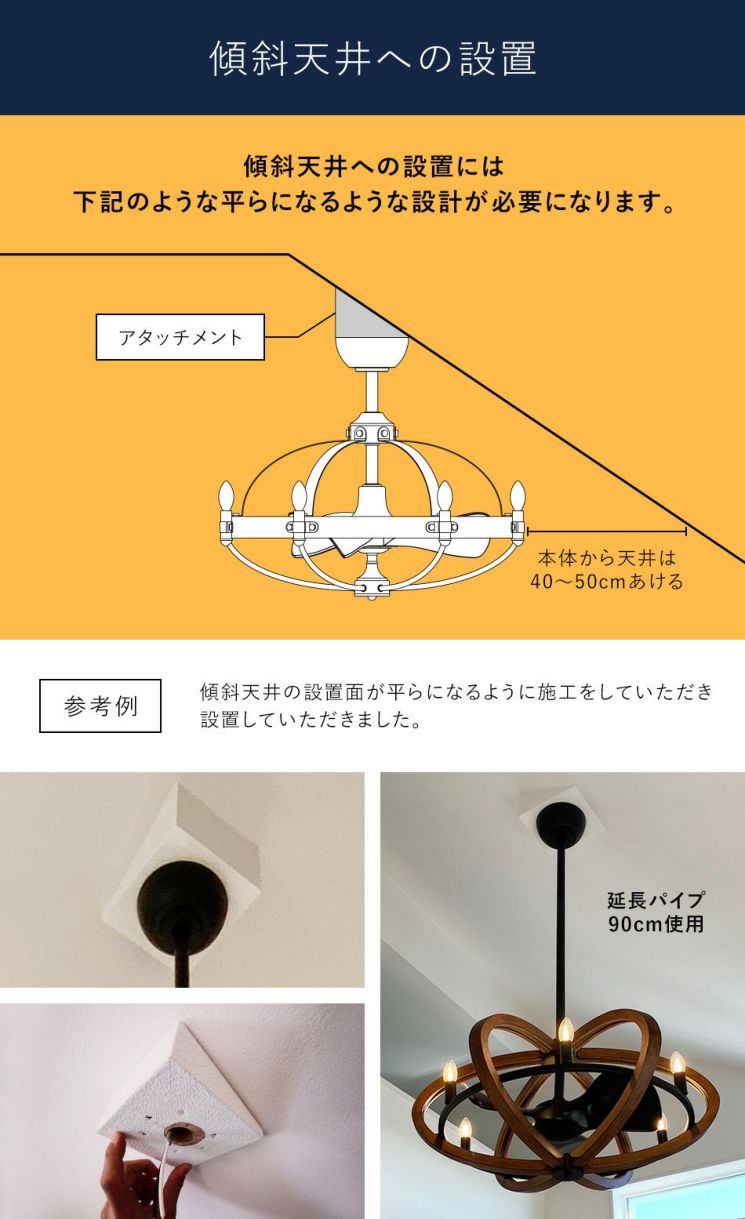 傾斜天井への設置

傾斜天井への設置には
下記のような平らになるような設計が必要になります。

アタッチメント

本体から天井は
40〜50cmあける

参考例

傾斜天井の設置面が平らになるように施工をしていただき設置していただきました。

延長パイプ
90cm使用