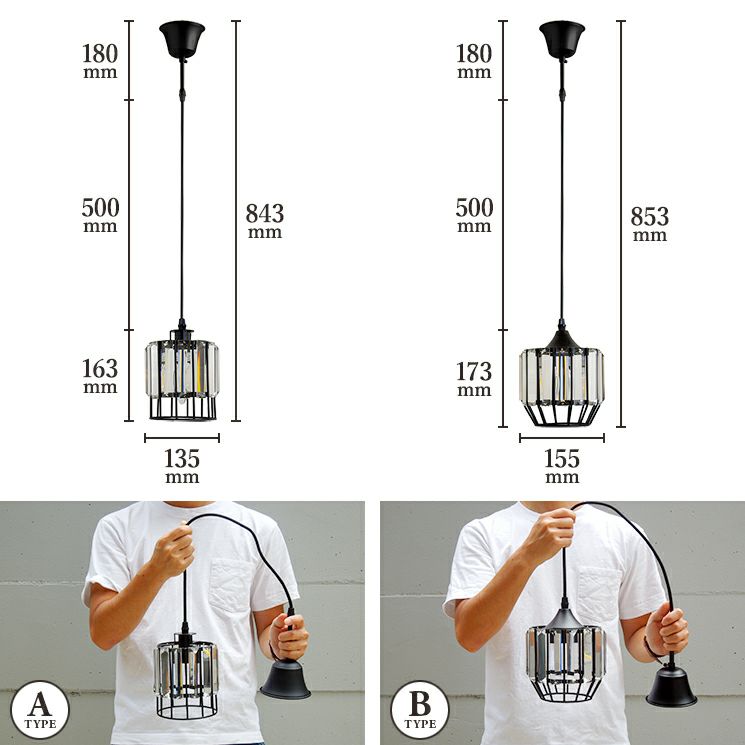 180 mm

500 mm

163 mm

843 mm

135 mm

180 mm

500 mm

173 mm

853 mm

155 mm

A TYPE

B TYPE