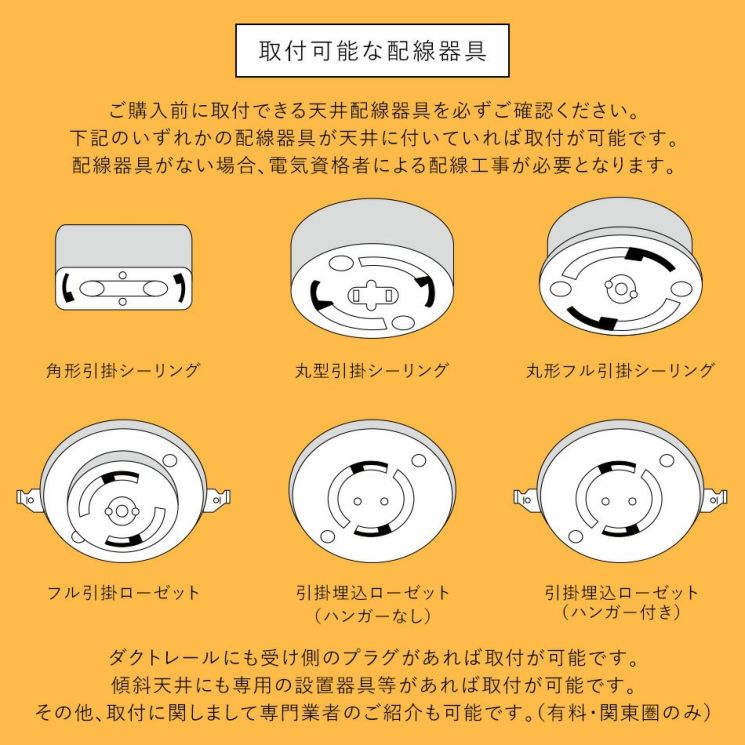 取付可能な配線器具

ご購入前に取付できる天井配線器具を必ずご確認ください。
下記のいずれかの配線器具が天井に付いていれば取付が可能です。
配線器具がない場合、電気資格者による配線工事が必要となります。

角形引掛シーリング

丸型引掛シーリング

丸形フル引掛シーリング

フル引掛ローゼット

引掛埋込ローゼット
（ハンガーなし）

引掛埋込ローゼット
（ハンガー付き）

ダクトレールにも受け側のプラグがあれば取付が可能です。
傾斜天井にも専用の設置器具等があれば取付が可能です。
その他、取付に関しまして専門業者のご紹介も可能です。（有料・関東圏のみ）