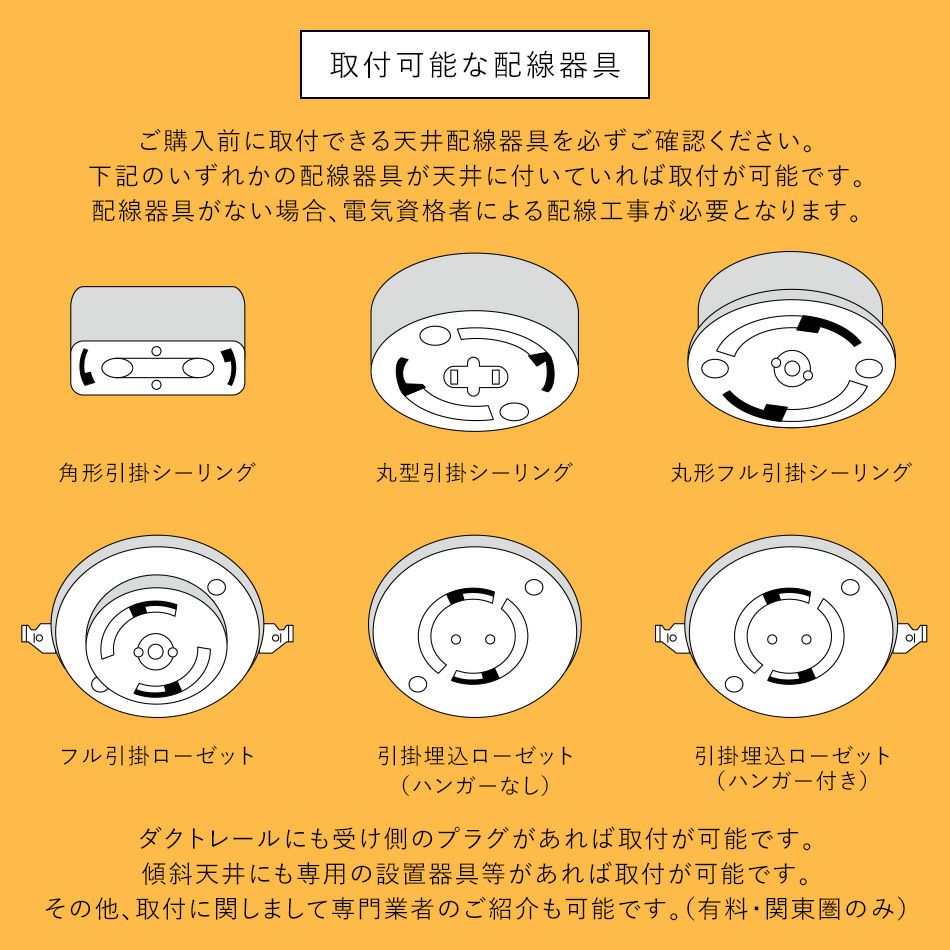 取付可能な配線器具

ご購入前に取付できる天井配線器具を必ずご確認ください。
下記のいずれかの配線器具が天井に付いていれば取付が可能です。
配線器具がない場合、電気資格者による配線工事が必要となります。

角形引掛シーリング

丸型引掛シーリング

丸形フル引掛シーリング

フル引掛ローゼット

引掛埋込ローゼット
（ハンガーなし）

引掛埋込ローゼット
（ハンガー付き）

ダクトレールにも受け側のプラグがあれば取付が可能です。
傾斜天井にも専用の設置器具等があれば取付が可能です。
その他、取付に関しまして専門業者のご紹介も可能です。（有料・関東圏のみ）