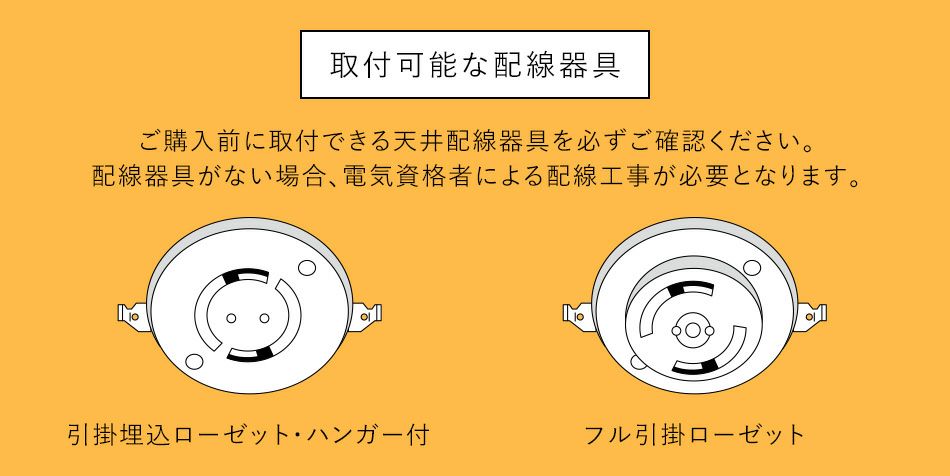 取付可能な配線器具

ご購入前に取付できる天井配線器具を必ずご確認ください。
配線器具がない場合、電気資格者による配線工事が必要となります。

引掛埋込ローゼット・ハンガー付

フル引掛ローゼット