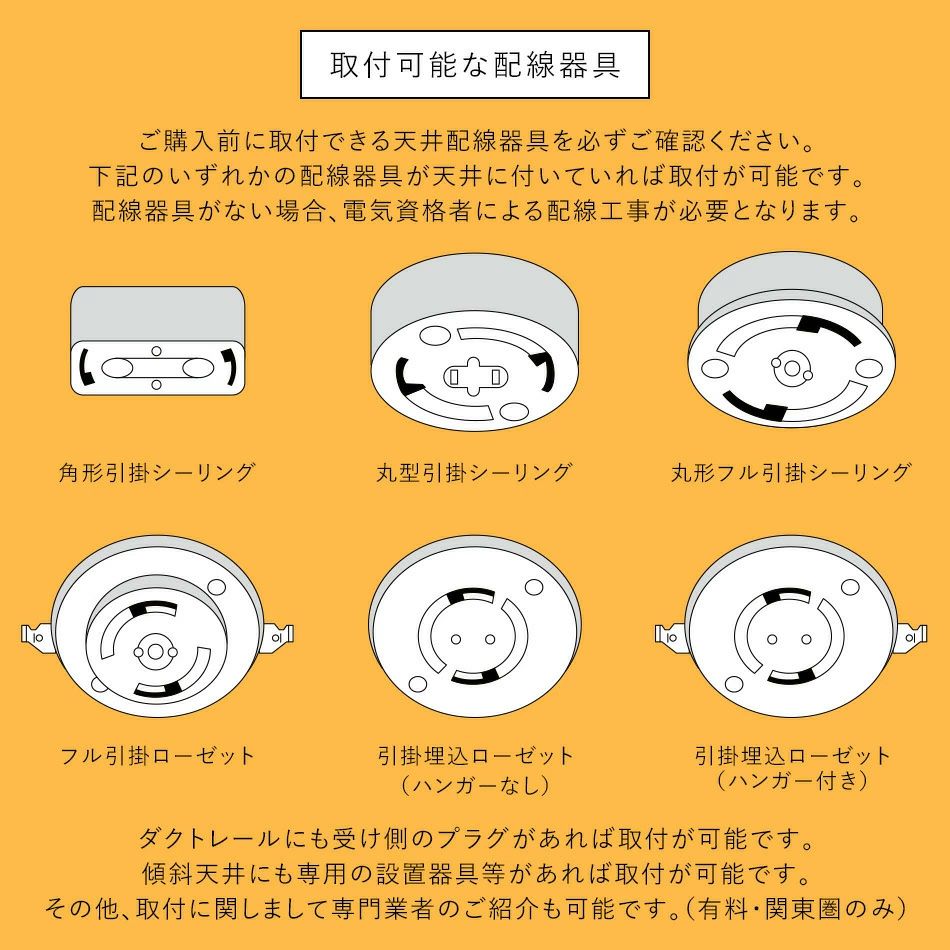 取付可能な配線器具

ご購入前に取付できる天井配線器具を必ずご確認ください。
下記のいずれかの配線器具が天井に付いていれば取付が可能です。
配線器具がない場合、電気資格者による配線工事が必要となります。

角形引掛シーリング

丸型引掛シーリング

丸形フル引掛シーリング

フル引掛ローゼット

引掛埋込ローゼット
(ハンガーなし)

引掛埋込ローゼット
(ハンガー付き)

ダクトレールにも受け側のプラグがあれば取付が可能です。
傾斜天井にも専用の設置器具等があれば取付が可能です。
その他、取付に関しまして専門業者のご紹介も可能です。(有料・関東圏のみ)