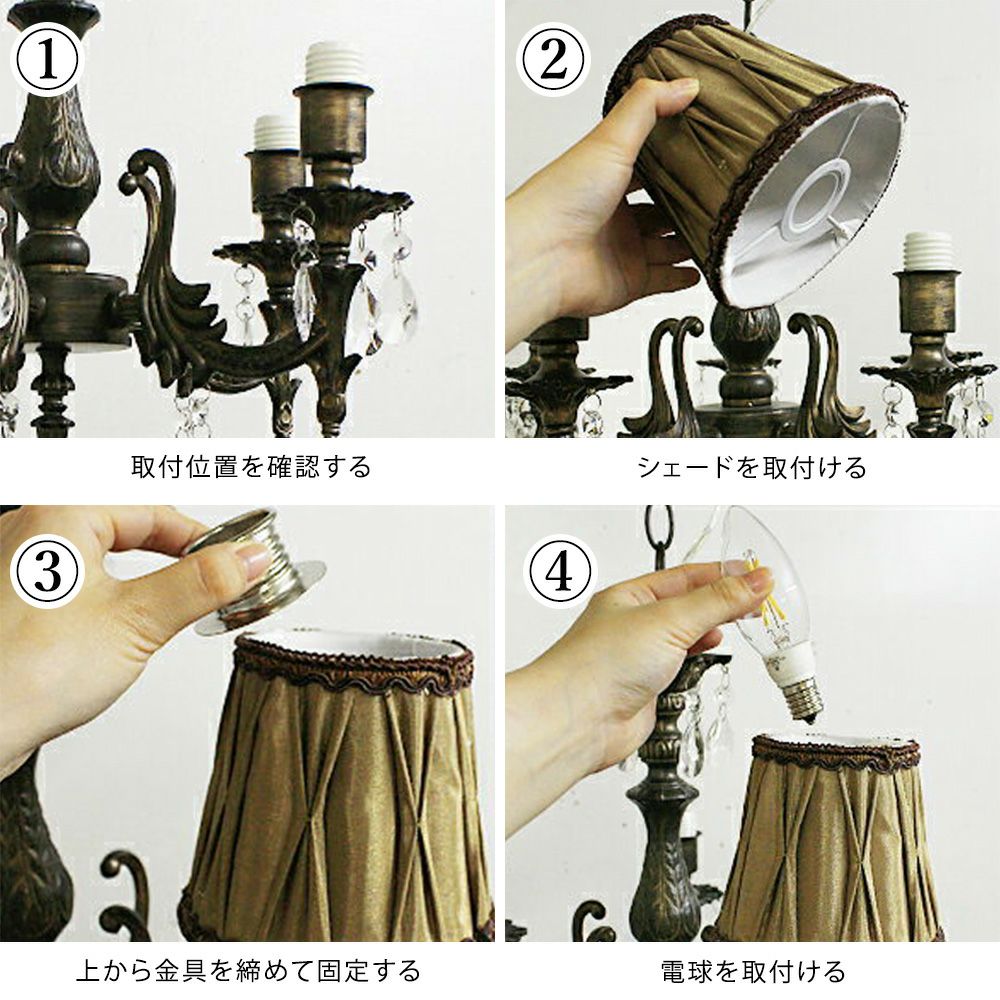 ①

取付位置を確認する

②

シェードを取付ける

③

上から金具を締めて固定する

④

電球を取付ける