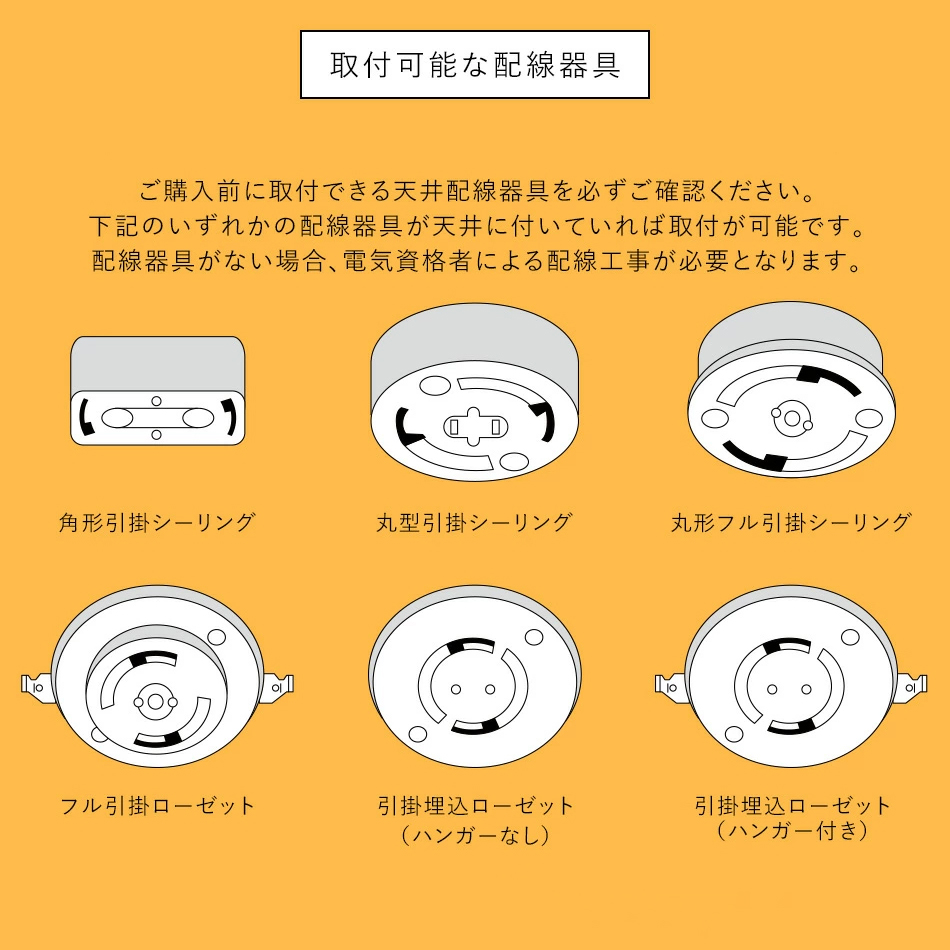 取付可能な配線器具

ご購入前に取付できる天井配線器具を必ずご確認ください。
下記のいずれかの配線器具が天井に付いていれば取付が可能です。
配線器具がない場合、電気資格者による配線工事が必要となります。

角形引掛シーリング

丸型引掛シーリング

丸形フル引掛シーリング

フル引掛ローゼット

引掛埋込ローゼット
（ハンガーなし）

引掛埋込ローゼット
（ハンガー付き）